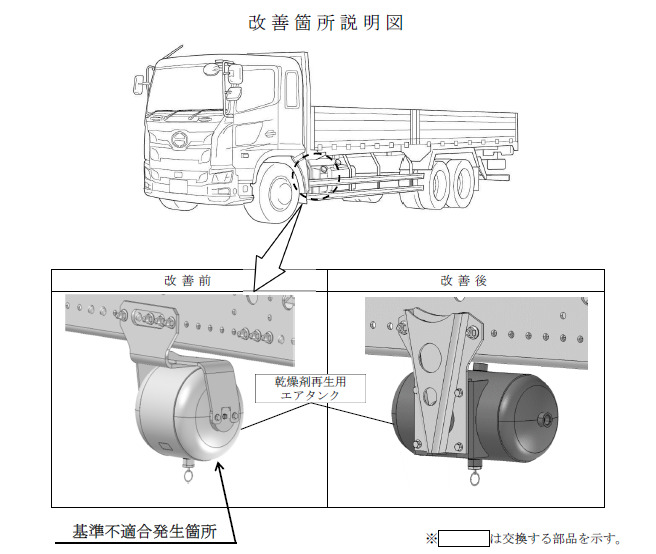 改善箇所説明図

改善前

改善後

乾燥剤再生用
エアタンク

基準不適合発生箇所

※ は交換する部品を示す。