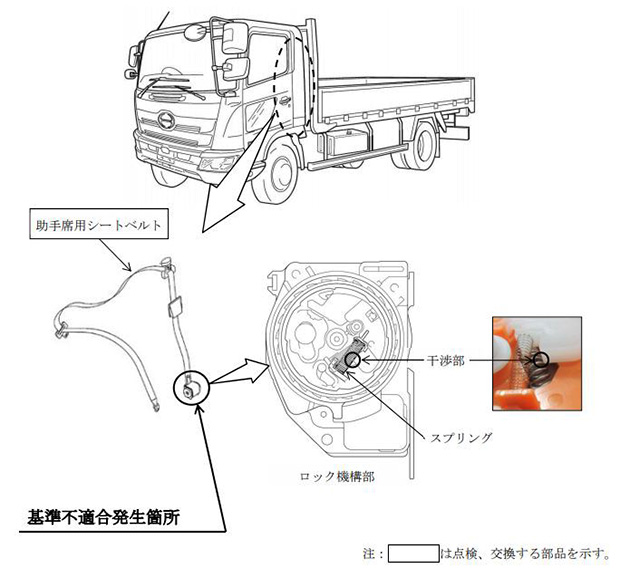 助手席用シートベルト

干渉部

スプリング

ロック機構部

基準不適合発生箇所

注：　は点検、交換する部品を示す。