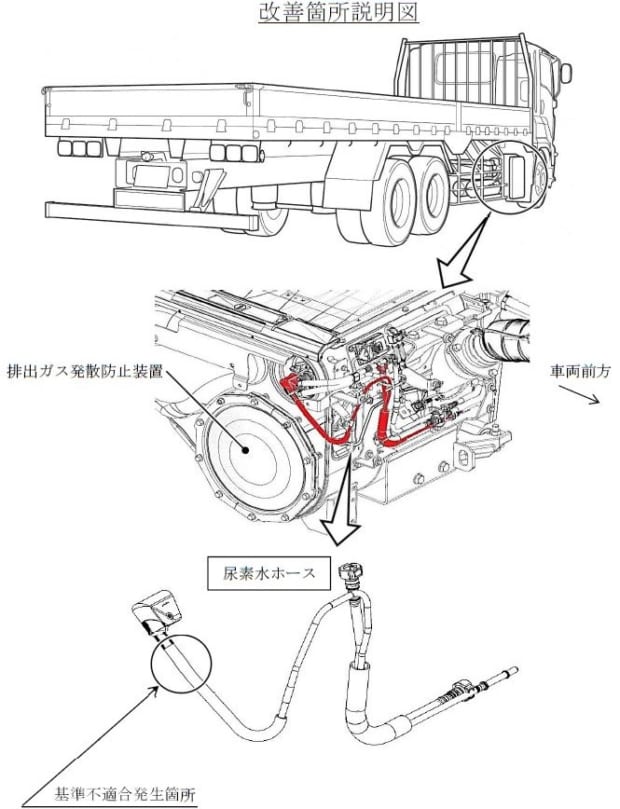 改善箇所説明図

排出ガス発散防止装置

車両前方

尿素水ホース

基準不適合発生箇所