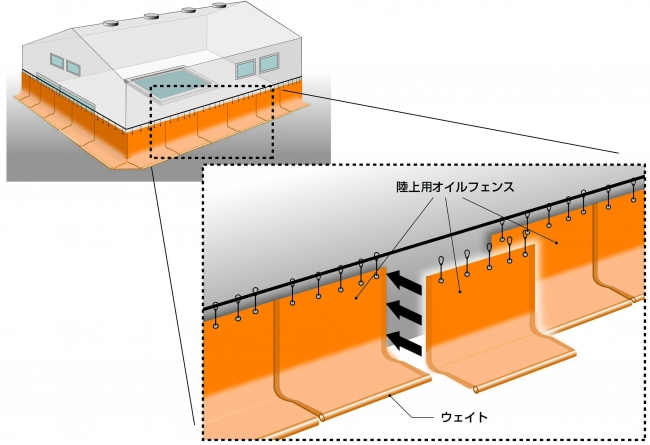 陸上用オイルフェンス

ウェイト