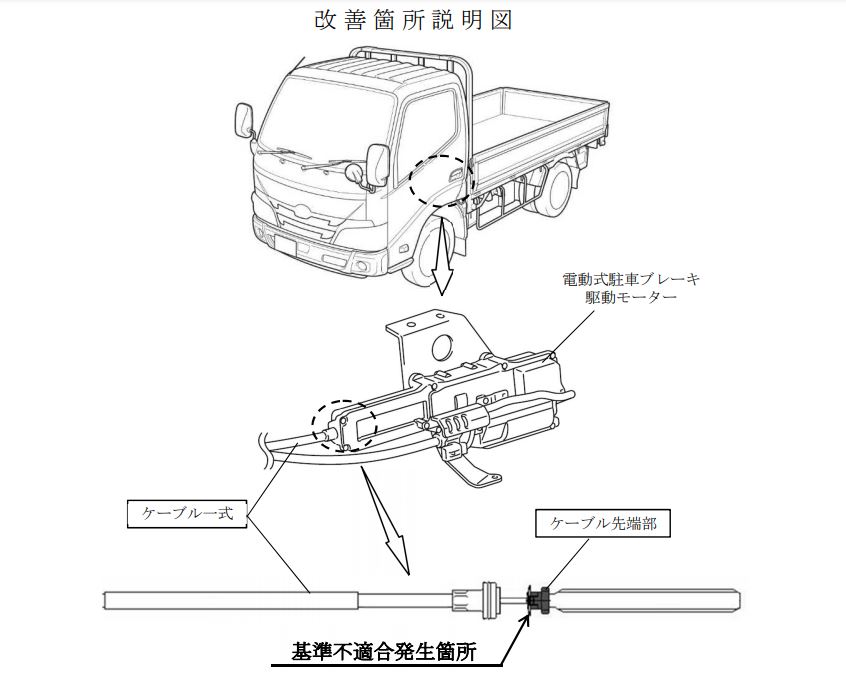 改善箇所説明図

電動式駐車ブレーキ
駆動モーター

ケーブル一式

ケーブル先端部

基準不適合発生箇所