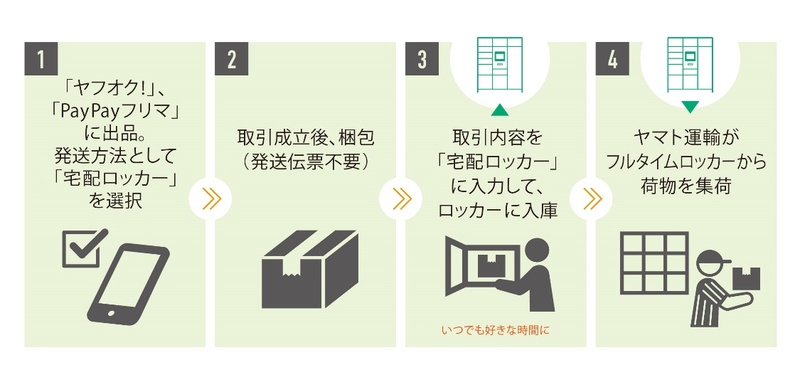 1

「ヤフオク!」、「PayPayフリマ」に出品。発送方法として「宅配ロッカー」を選択

2

取引成立後、梱包（発送伝票不要）

3

取引内容を「宅配ロッカー」に入力して、ロッカーに入庫

いつでも好きな時間に

4

ヤマト運輸がフルタイムロッカーから荷物を集荷