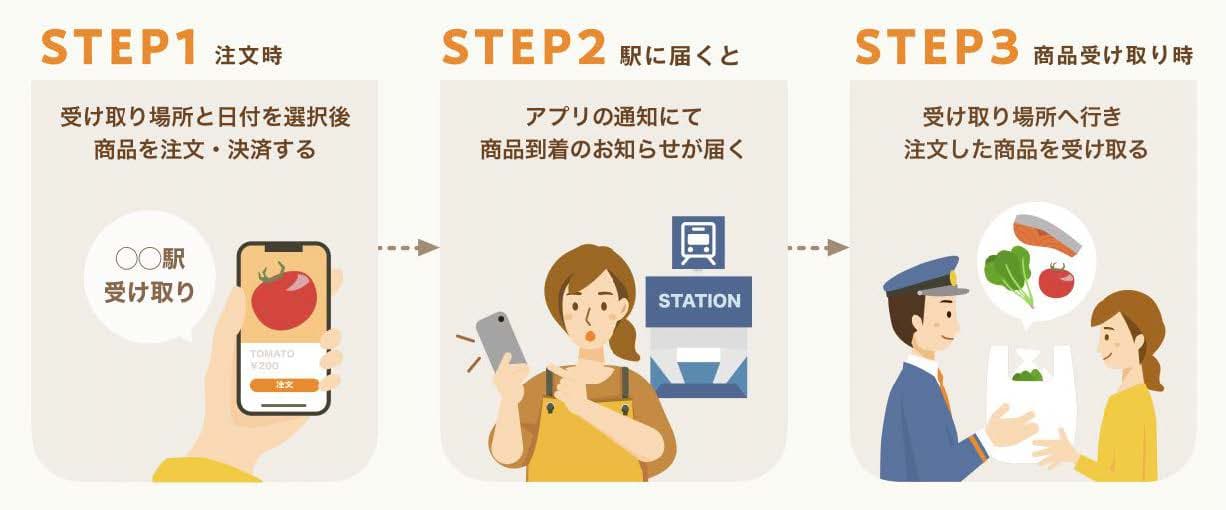 STEP1 注文時

受け取り場所と日付を選択後
商品を注文・決済する

○○駅
受け取り

TOMATO
¥200
注文

STEP2 駅に届くと

アプリの通知にて
商品到着のお知らせが届く

STATION

STEP3 商品受け取り時

受け取り場所へ行き
注文した商品を受け取る