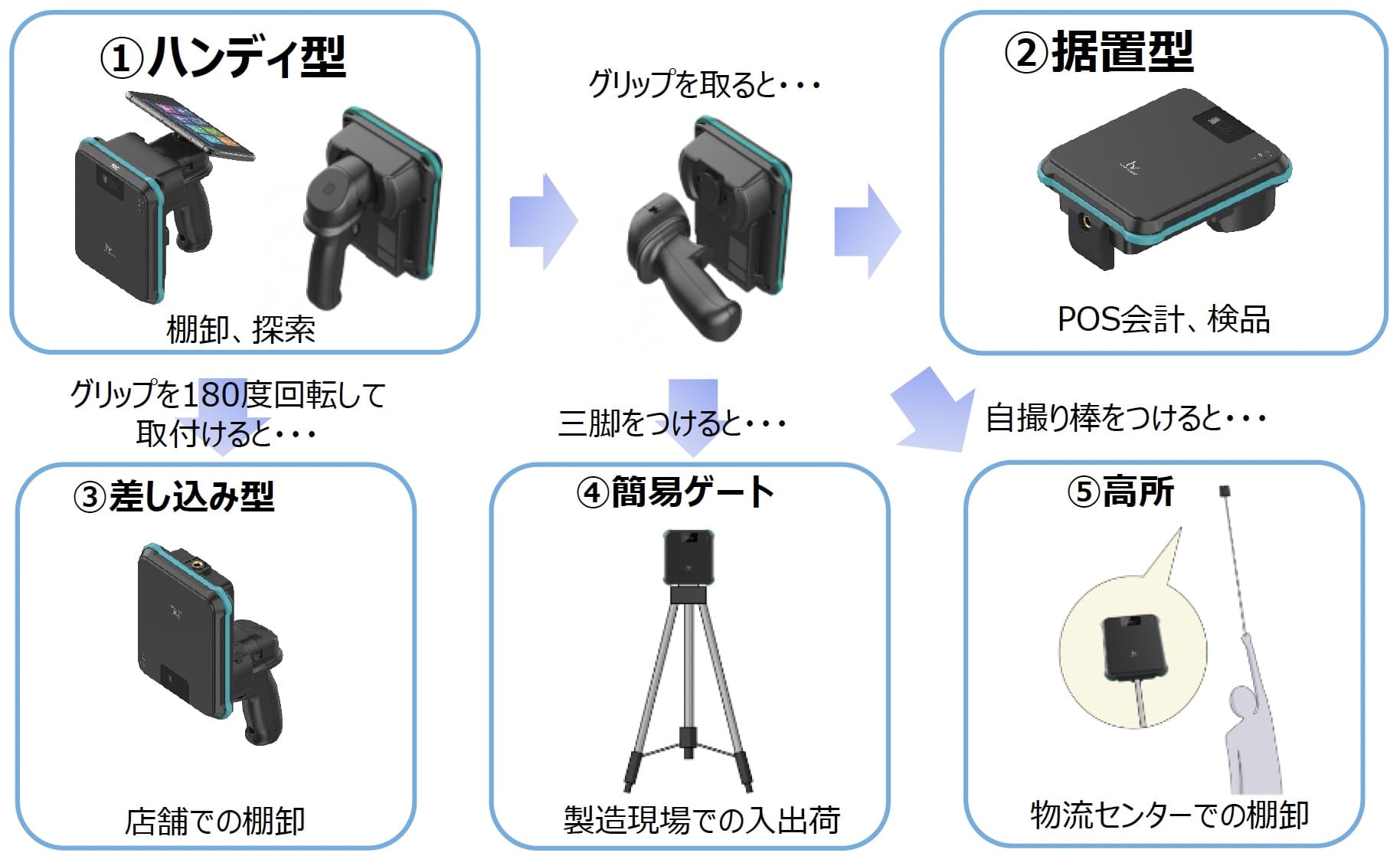 ①ハンディ型

棚卸、探索

グリップを取ると・・・

②据置型

POS会計、検品

グリップを180度回転して取付けると・・・

三脚をつけると・・・

自撮り棒をつけると・・・

③差し込み型

店舗での棚卸

④簡易ゲート

製造現場での入出荷

⑤高所

物流センターでの棚卸