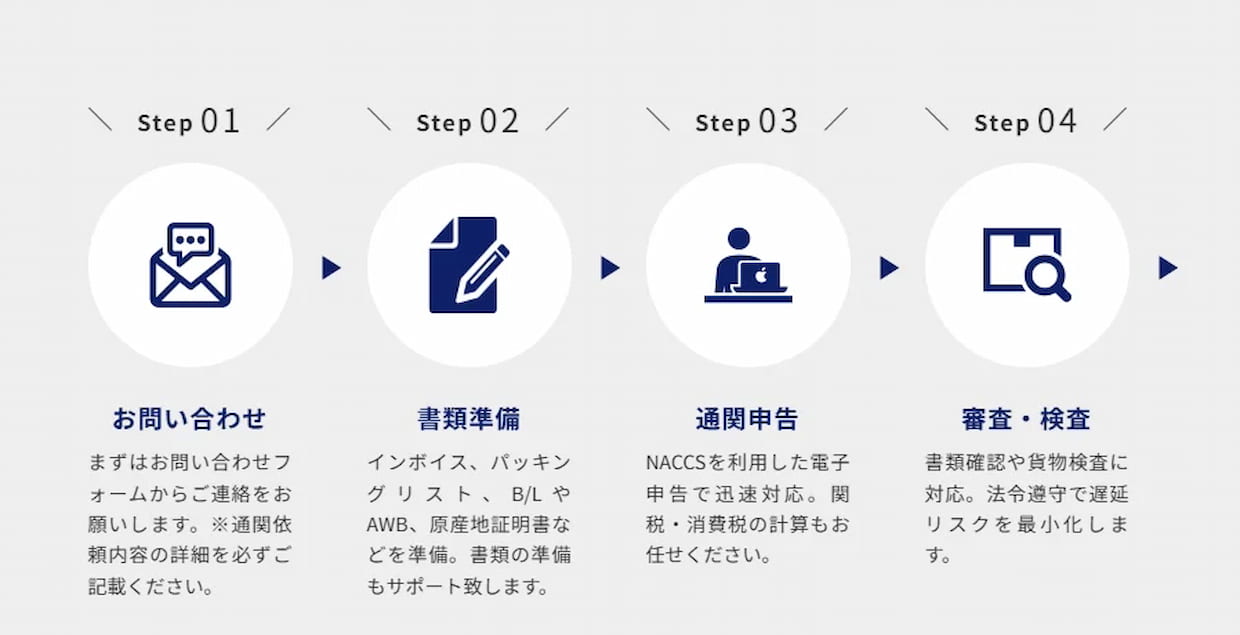 Step 01

お問い合わせ

まずはお問い合わせフォームからご連絡をお願いします。※通関依頼内容の詳細を必ずご記載ください。

Step 02

書類準備

インボイス、パッキングリスト、B/LやAWB、原産地証明書などを準備。書類の準備もサポート致します。

Step 03

通関申告

NACCSを利用した電子申告で迅速対応。関税・消費税の計算もお任せください。

Step 04

審査・検査

書類確認や貨物検査に対応。法令遵守で遅延リスクを最小化します。