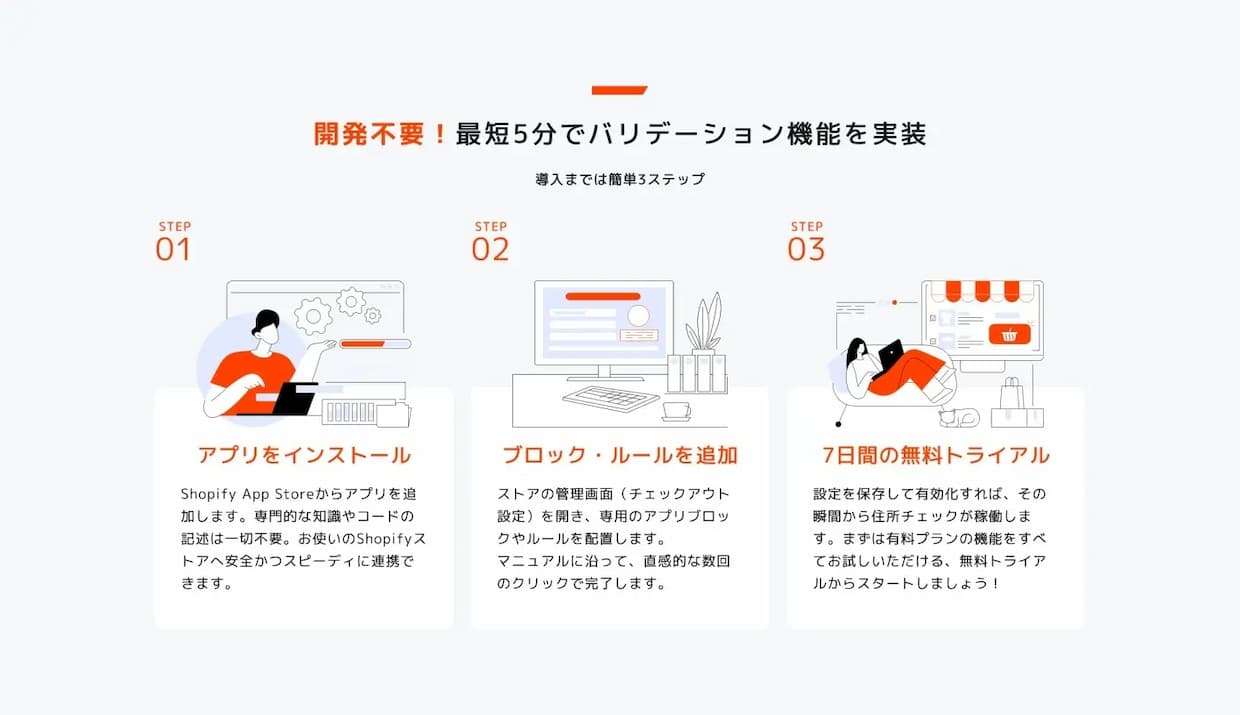 開発不要！最短5分でバリデーション機能を実装

導入までは簡単3ステップ

STEP
01

アプリをインストール

Shopify App Storeからアプリを追加します。専門的な知識やコードの記述は一切不要。お使いのShopifyストアへ安全かつスピーディに連携できます。

STEP
02

ブロック・ルールを追加

ストアの管理画面（チェックアウト設定）を開き、専用のアプリブロックやルールを配置します。
マニュアルに沿って、直感的な数回のクリックで完了します。

STEP
03

7日間の無料トライアル

設定を保存して有効化すれば、その瞬間から住所チェックが稼働します。まずは有料プランの機能をすべてお試しいただける、無料トライアルからスタートしましょう！